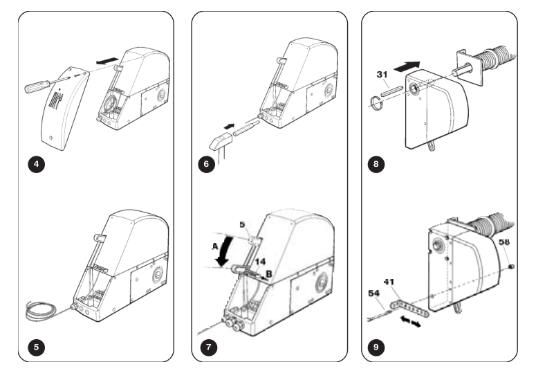 4

5

6

5
A
14
B

7

31

8

58
41
54

9